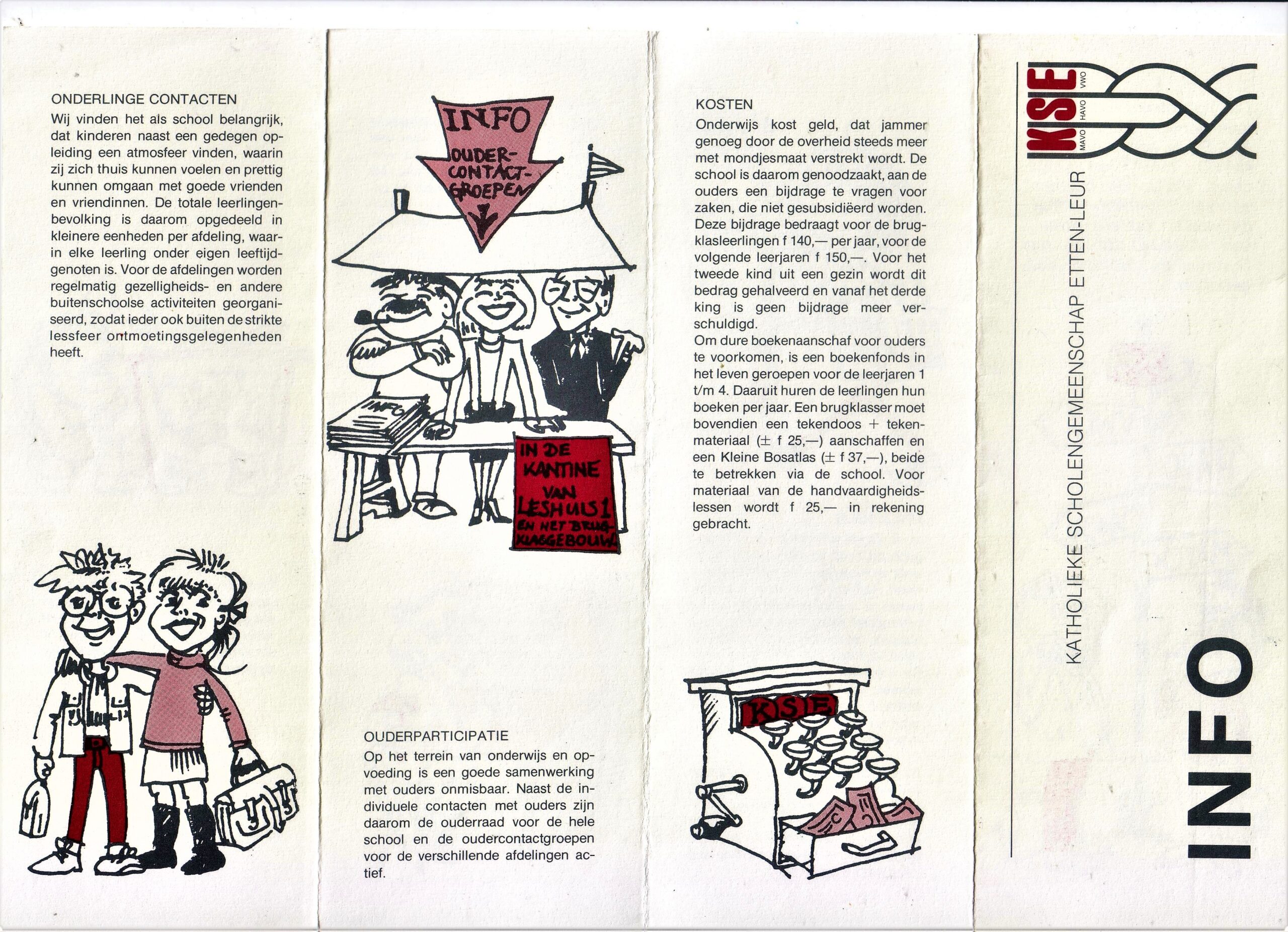 ONDERLINGE CONTACTEN
Wij vinden het als school belangrijk, dat kinderen naast een gedegen opleiding een atmosfeer vinden, waarin zij zich thuis kunnen voelen en prettig kunnen omgaan met goede vrienden en vriendinnen. De totale leerlingenbevolking is daarom opgedeeld in kleinere eenheden per afdeling, waarin elke leerling onder eigen leeftijdgenoten is. Voor de afdelingen worden regelmatig gezelligheids- en andere buitenschoolse activiteiten georganiseerd, zodat ieder ook buiten de strikte lessfeer ontmoetingsgelegenheden heeft.

INFO
OUDER-CONTACT-GROEPEN

INFO

IN DE KANTINE VAN LESHUIS 1 EN HET BRUGKLASGEBOUW

OUDERPARTICIPATIE
Op het terrein van onderwijs en opvoeding is een goede samenwerking met ouders onmisbaar. Naast de individuele contacten met ouders zijn daarom de ouderraad voor de hele school en de oudercontactgroepen voor de verschillende afdelingen actief.

KOSTEN
Onderwijs kost geld, dat jammer genoeg door de overheid steeds meer met mondjesmaat verstrekt wordt. De school is daarom genoodzaakt, aan de ouders een bijdrage te vragen voor zaken, die niet gesubsidiëerd worden. Deze bijdrage bedraagt voor de brugklasleerlingen f 140,— per jaar, voor de volgende leerjaren f 150,—. Voor het tweede kind uit een gezin wordt dit bedrag gehalveerd en vanaf het derde king is geen bijdrage meer verschuldigd.
Om dure boekenaanschaf voor ouders te voorkomen, is een boekenfonds in het leven geroepen voor de leerjaren 1 t/m 4. Daaruit huren de leerlingen hun boeken per jaar. Een brugklasser moet bovendien een tekendoos + tekenmateriaal (± f 25,—) aanschaffen en een Kleine Bosatlas (± f 37,—), beide te betrekken via de school. Voor materiaal van de handvaardigheidslessen wordt f 25,— in rekening gebracht.

KSE

KSE
MAVO HAVO VWO

KATHOLIEKE SCHOLENGEMEENSCHAP ETTEN-LEUR

INFO